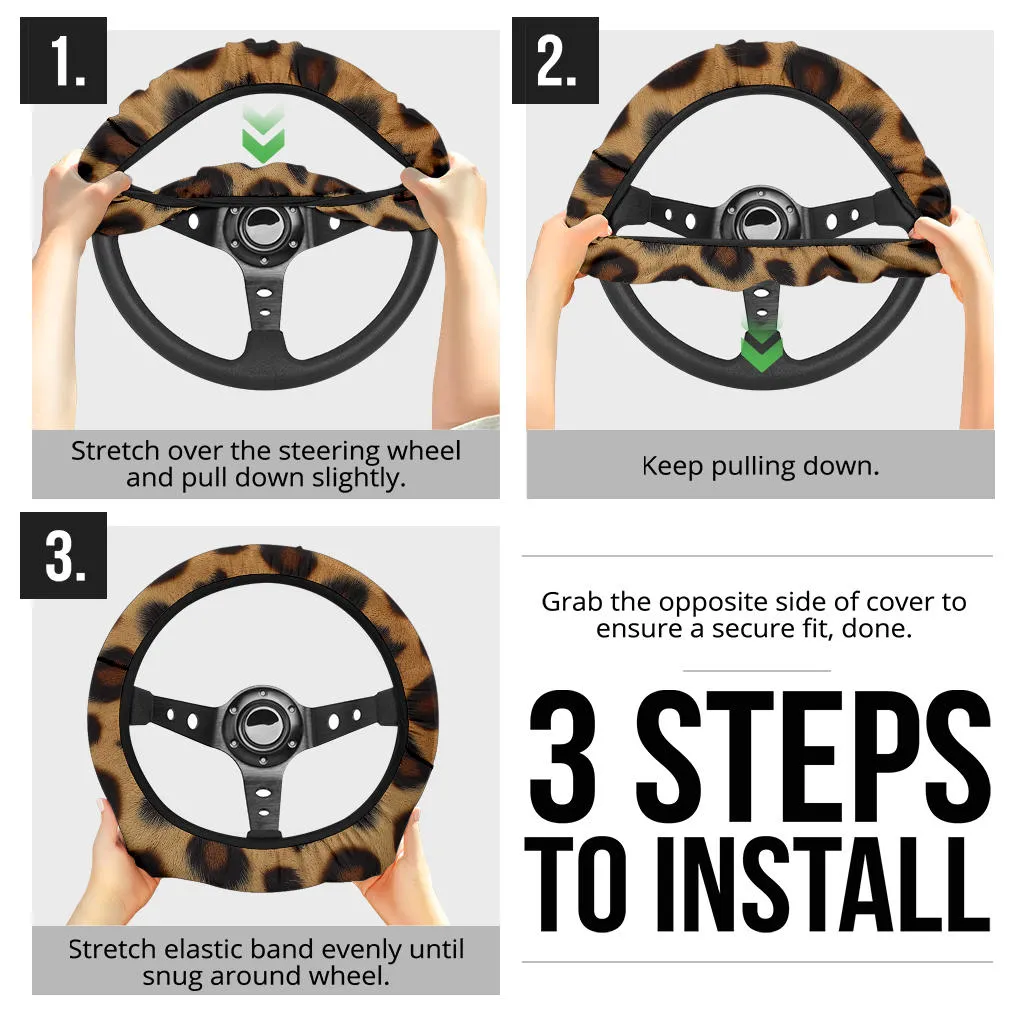 1.

Stretch over the steering wheel and pull down slightly.

2.

Keep pulling down.

3.

Stretch elastic band evenly until snug around wheel.

Grab the opposite side of cover to ensure a secure fit, done.

3 STEPS TO INSTALL